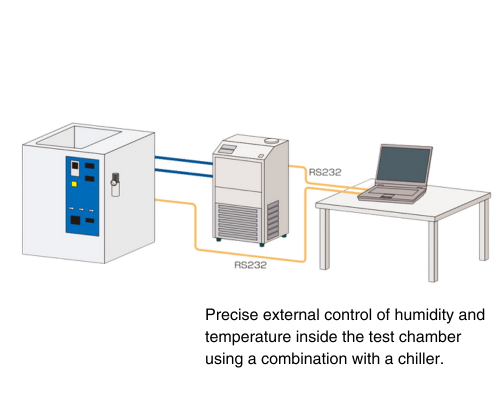 RS232

RS232

Precise external control of humidity and temperature inside the test chamber using a combination with a chiller.